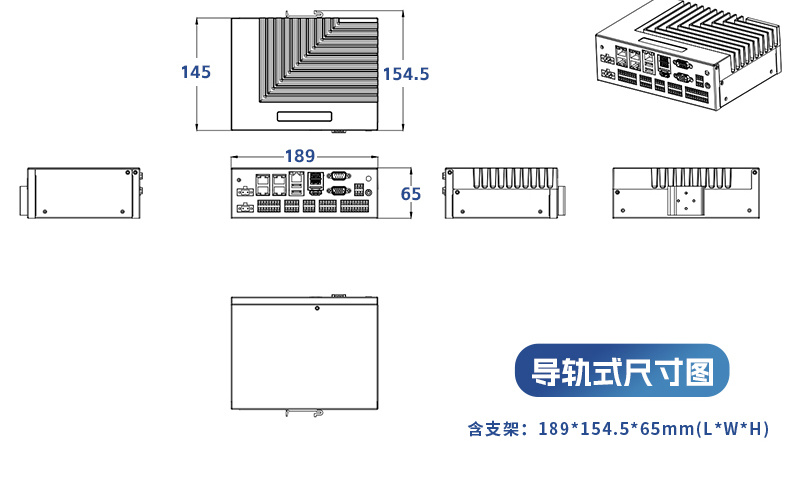 145

154.5

189

65

导轨式尺寸图

含支架：189*154.5*65mm(L*W*H)