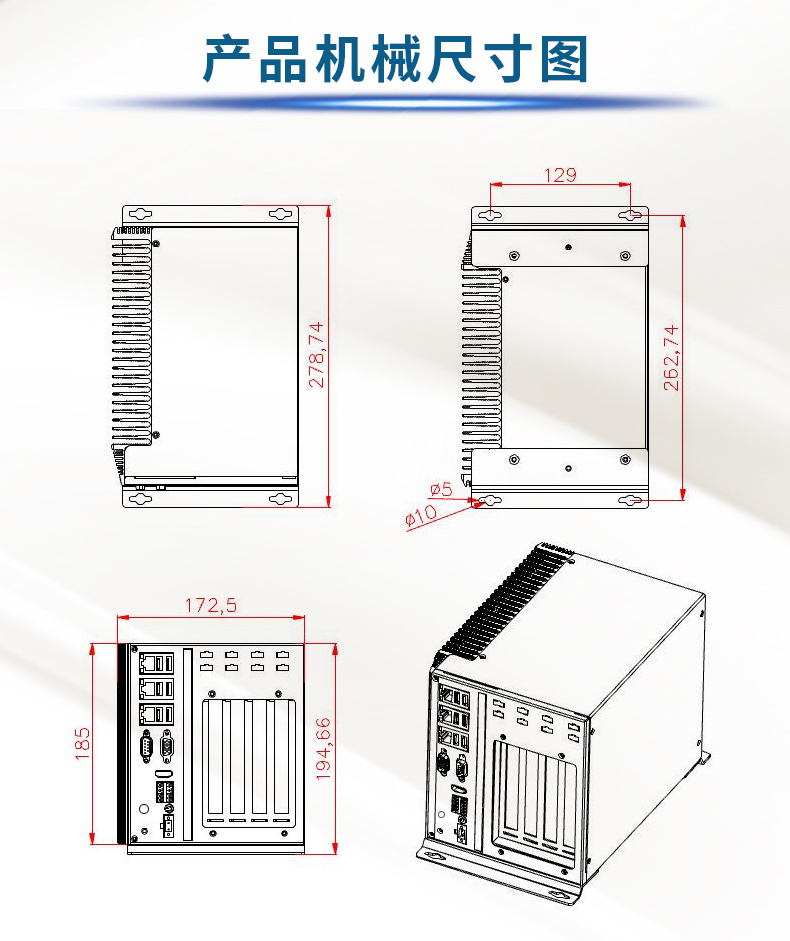 产品机械尺寸图

278,74

129

262,74

ø5

ø10

172,5

185

194,66